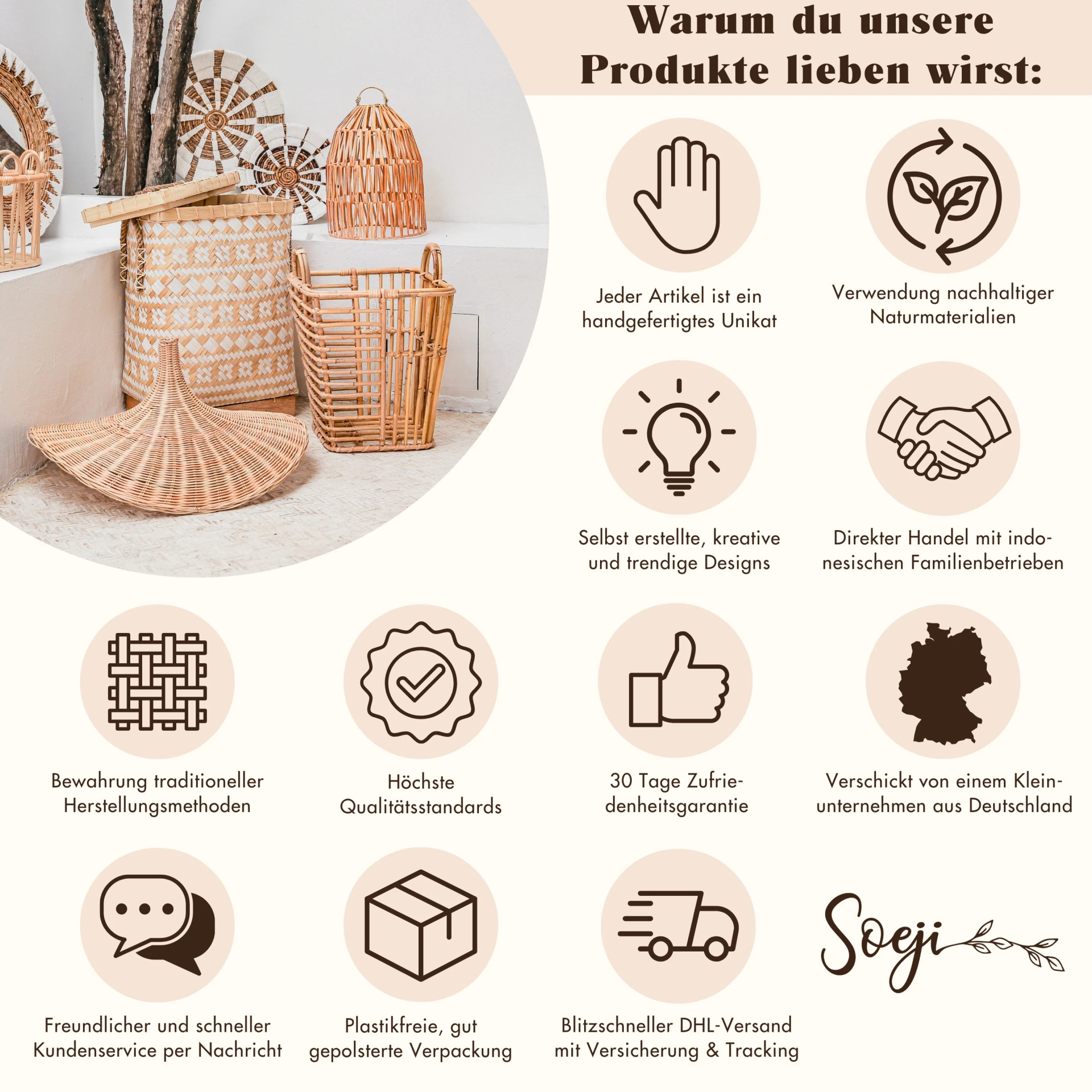 Warum du unsere Produkte lieben wirst:

Jeder Artikel ist ein handgefertigtes Unikat

Verwendung nachhaltiger Naturmaterialien

Selbst erstellte, kreative und trendige Designs

Direkter Handel mit indonesischen Familienbetrieben

Bewahrung traditioneller Herstellungsmethoden

Höchste Qualitätsstandards

30 Tage Zufriedenheitsgarantie

Verschickt von einem Kleinunternehmen aus Deutschland

Freundlicher und schneller Kundenservice per Nachricht

Plastikfreie, gut gepolsterte Verpackung

Blitzschneller DHL-Versand mit Versicherung & Tracking

Soeji